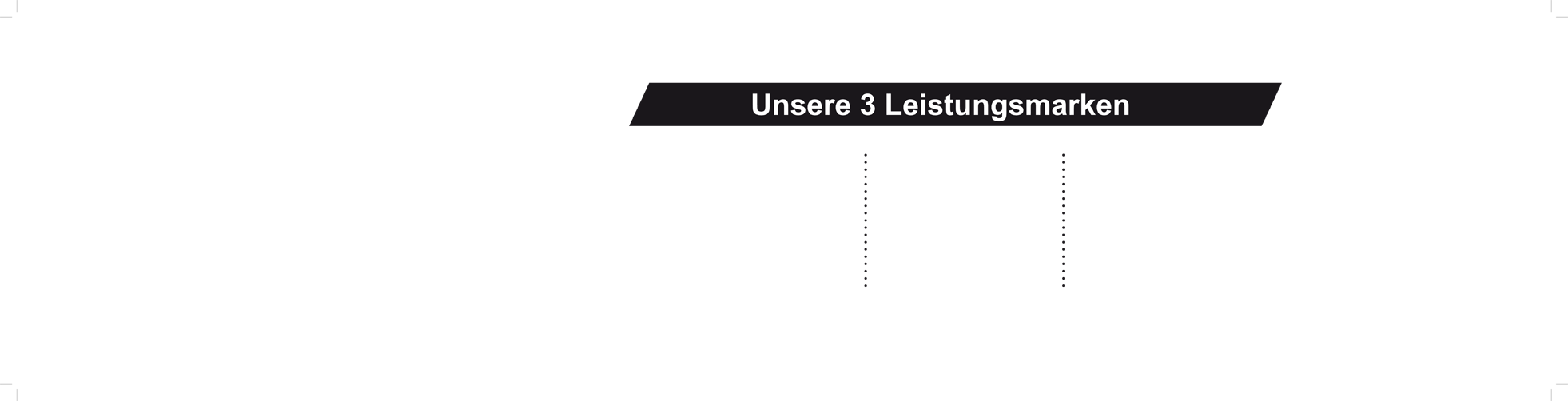 Unsere 3 Leistungsmarken